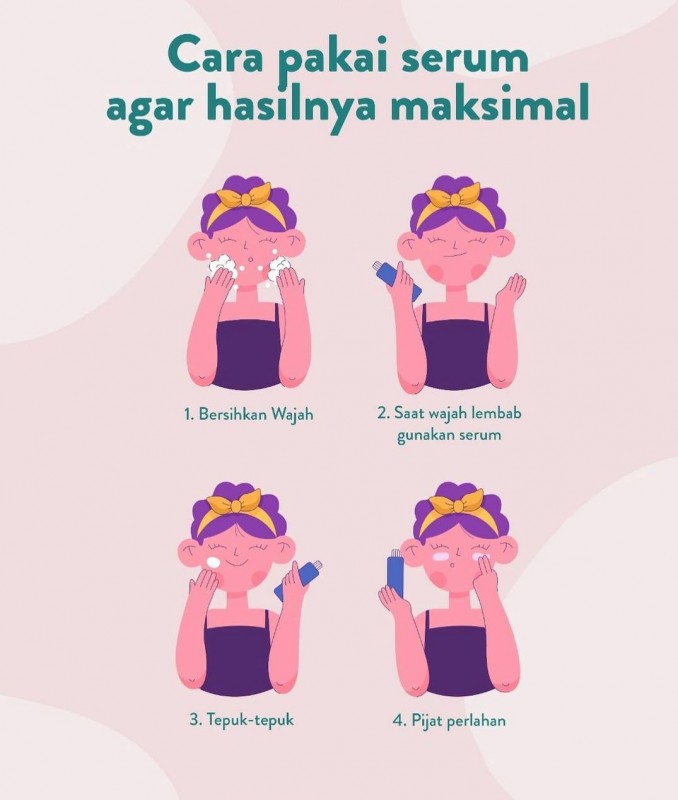 Cara pakai serum agar hasilnya maksimal

1. Bersihkan Wajah

2. Saat wajah lembab gunakan serum

3. Tepuk-tepuk

4. Pijat perlahan